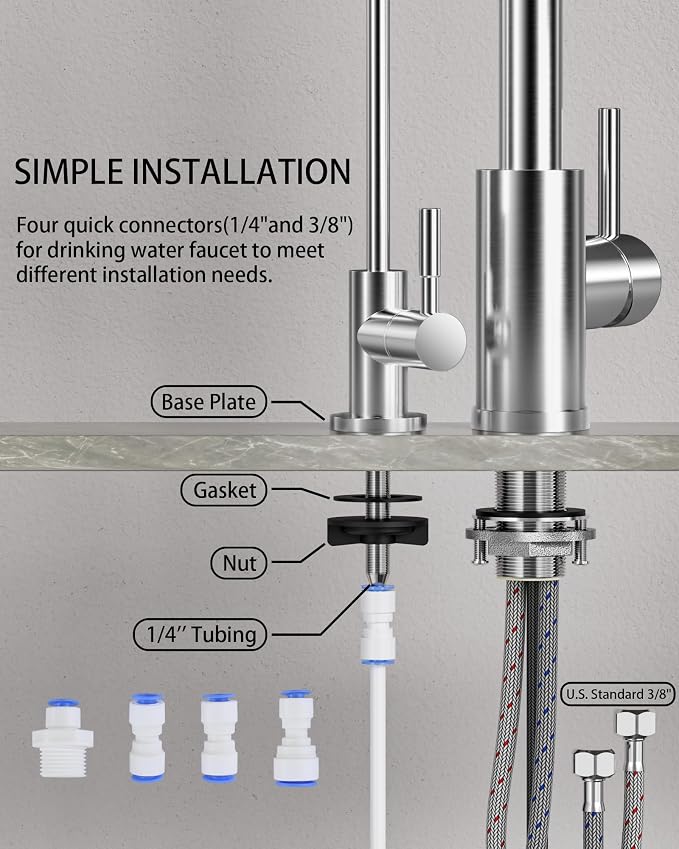 SIMPLE INSTALLATION

Four quick connectors(1/4"and 3/8") for drinking water faucet to meet different installation needs.

Base Plate

Gasket

Nut

1/4'' Tubing

U.S. Standard 3/8"