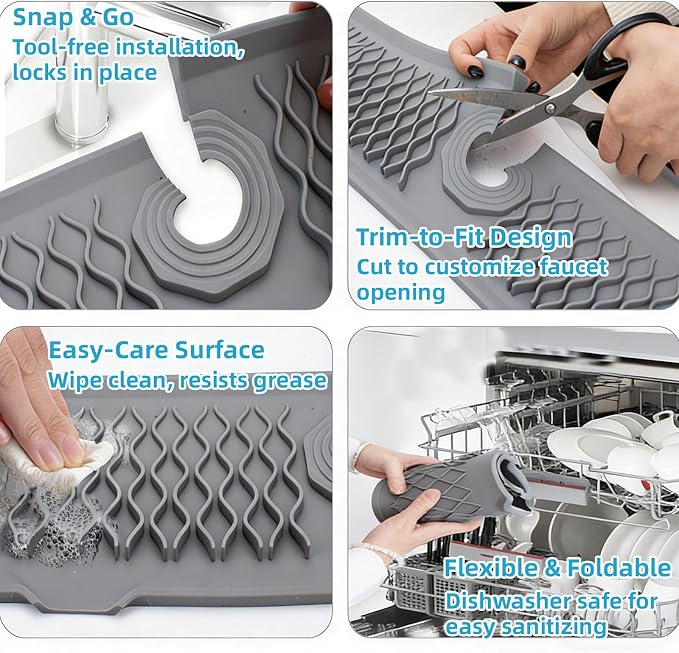 Snap & Go
Tool-free installation, locks in place

Trim-to-Fit Design
Cut to customize faucet opening

Easy-Care Surface
Wipe clean, resists grease

Flexible & Foldable
Dishwasher safe for easy sanitizing