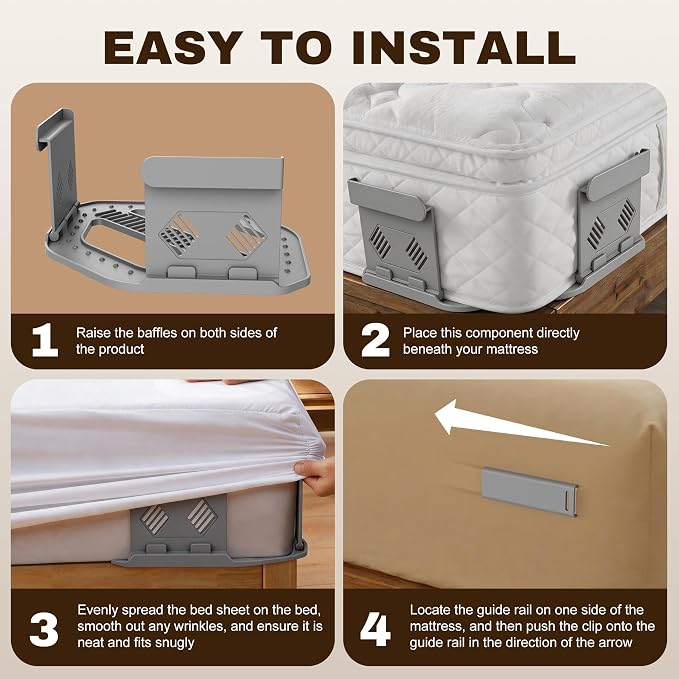 EASY TO INSTALL

1 Raise the baffles on both sides of the product

2 Place this component directly beneath your mattress

3 Evenly spread the bed sheet on the bed, smooth out any wrinkles, and ensure it is neat and fits snugly

4 Locate the guide rail on one side of the mattress, and then push the clip onto the guide rail in the direction of the arrow