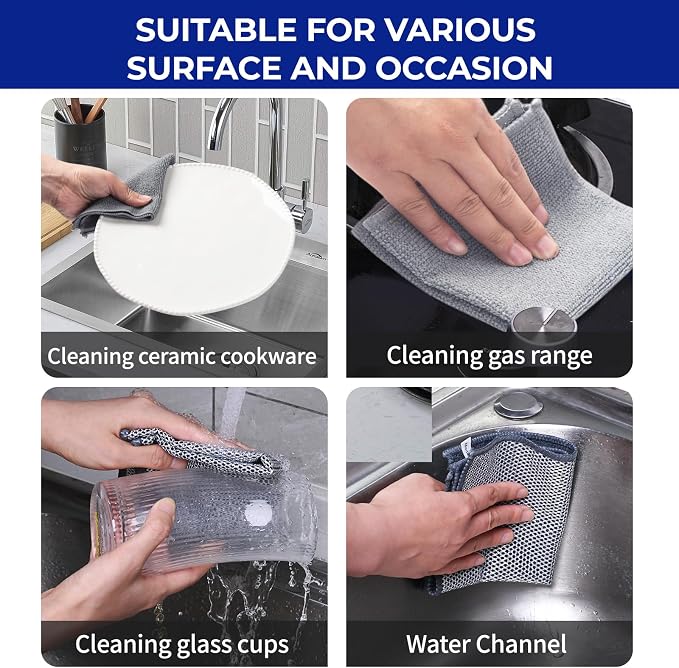 SUITABLE FOR VARIOUS SURFACE AND OCCASION

Cleaning ceramic cookware

Cleaning gas range

Cleaning glass cups

Water Channel