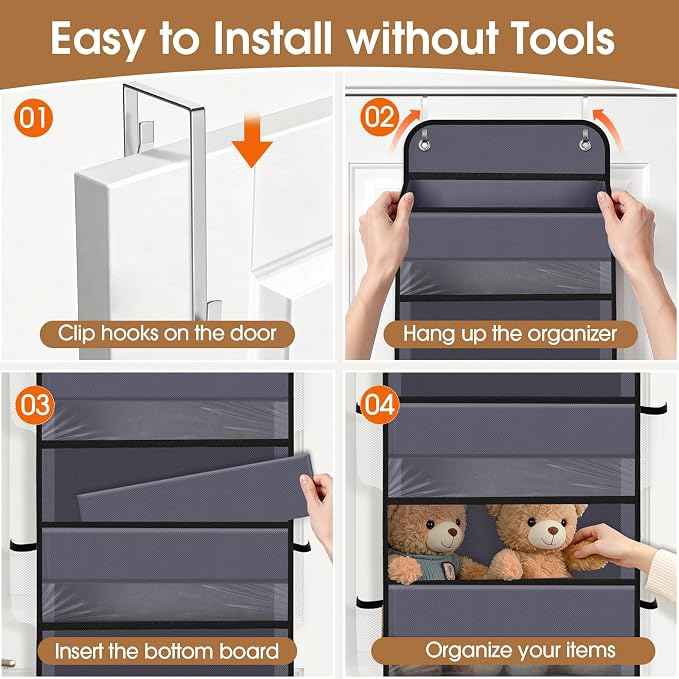 Easy to Install without Tools

01

Clip hooks on the door

02

Hang up the organizer

03

Insert the bottom board

04

Organize your items