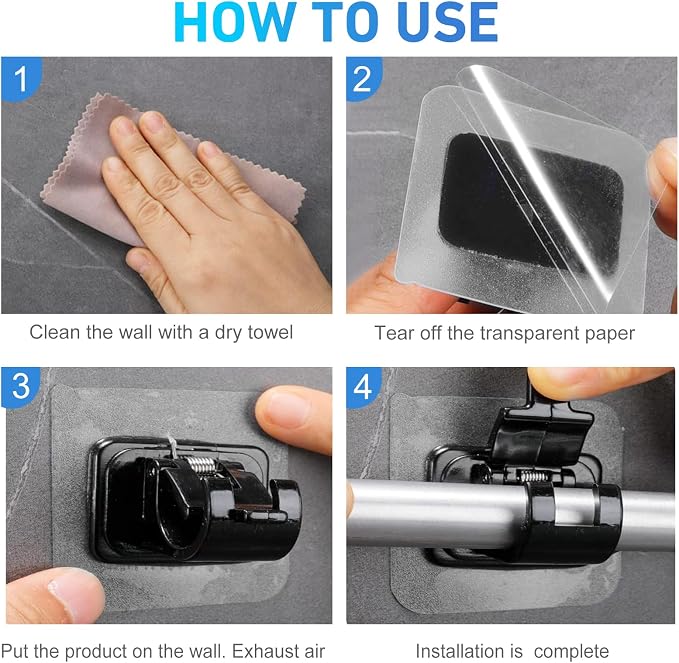 HOW TO USE

1

Clean the wall with a dry towel

2

Tear off the transparent paper

3

Put the product on the wall. Exhaust air

4

Installation is complete