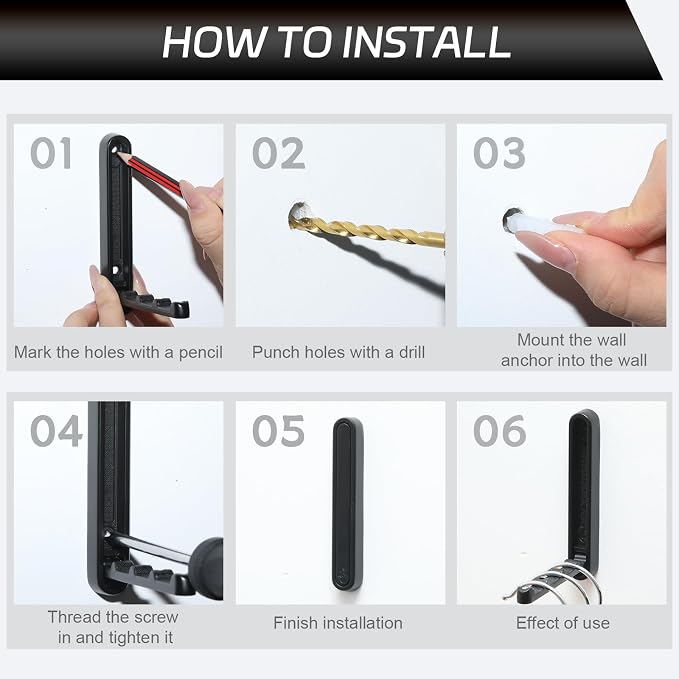 HOW TO INSTALL

01

Mark the holes with a pencil

02

Punch holes with a drill

03

Mount the wall anchor into the wall

04

Thread the screw in and tighten it

05

Finish installation

06

Effect of use