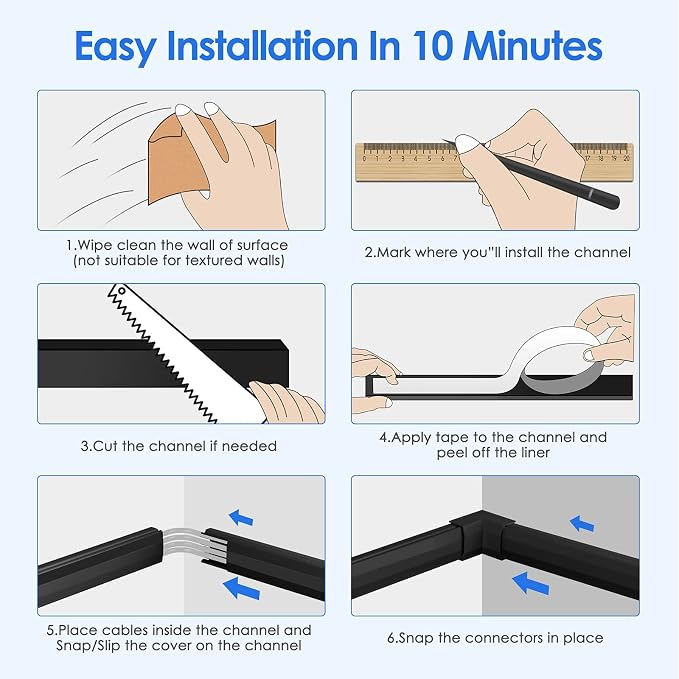 Easy Installation In 10 Minutes

0 1 2 3 4 5 6 7 17 18 19 20

1.Wipe clean the wall of surface (not suitable for textured walls)

2.Mark where you"ll install the channel

3.Cut the channel if needed

4.Apply tape to the channel and peel off the liner

5.Place cables inside the channel and Snap/Slip the cover on the channel

6.Snap the connectors in place