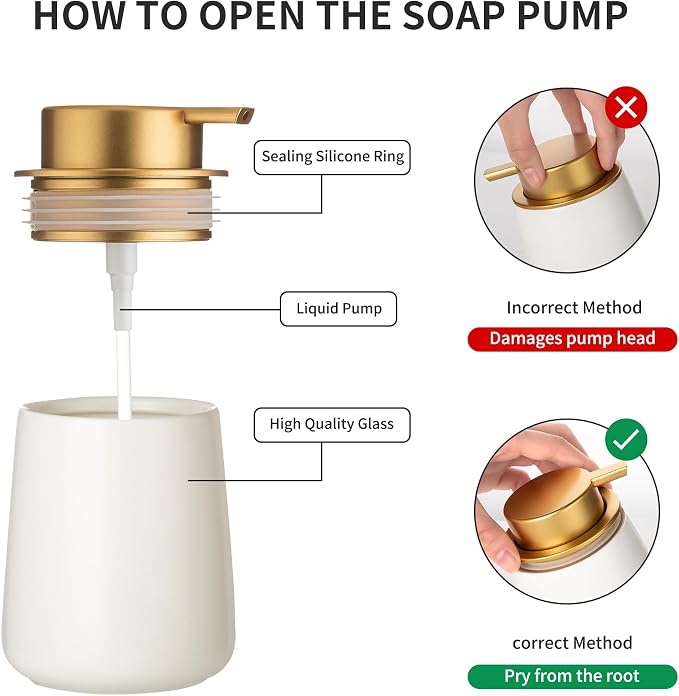 HOW TO OPEN THE SOAP PUMP

Sealing Silicone Ring

Liquid Pump

High Quality Glass

Incorrect Method

Damages pump head

correct Method

Pry from the root