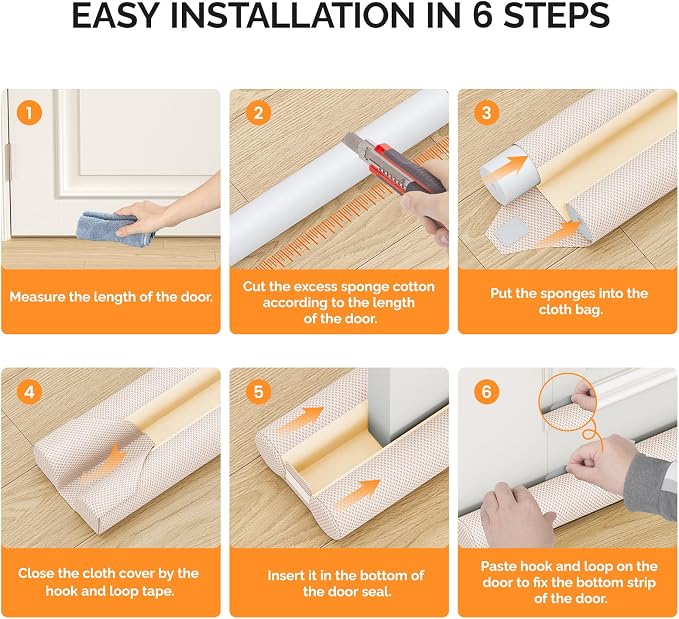 EASY INSTALLATION IN 6 STEPS

1

Measure the length of the door.

2

Cut the excess sponge cotton according to the length of the door.

3

Put the sponges into the cloth bag.

4

Close the cloth cover by the hook and loop tape.

5

Insert it in the bottom of the door seal.

6

Paste hook and loop on the door to fix the bottom strip of the door.