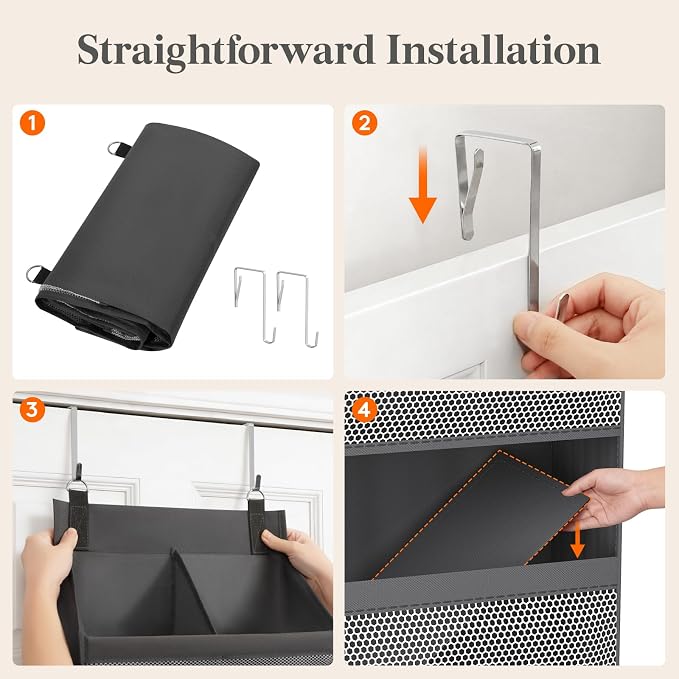 Straightforward Installation

1

2

3

4