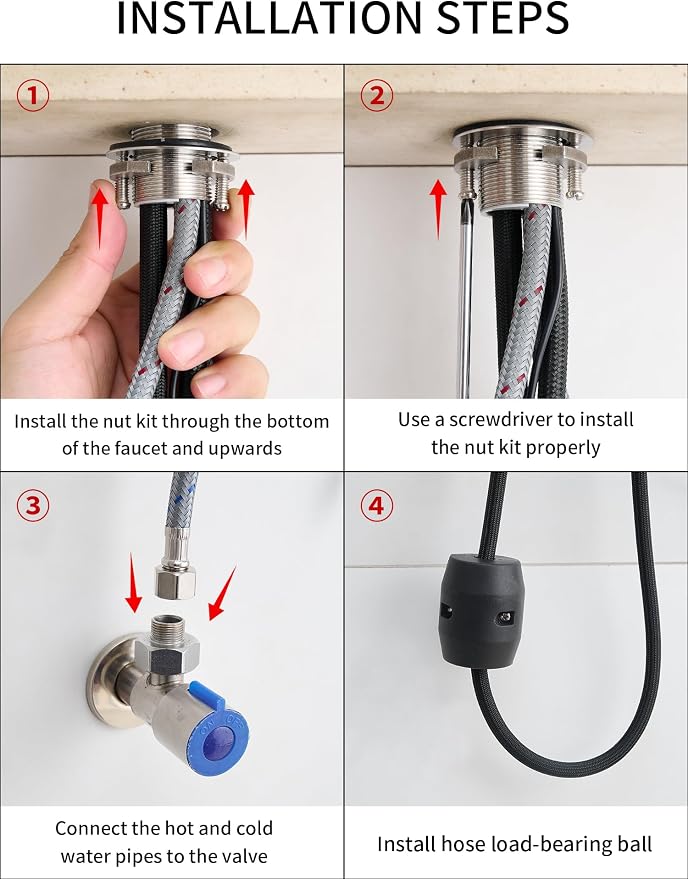 INSTALLATION STEPS

1

Install the nut kit through the bottom of the faucet and upwards

2

Use a screwdriver to install the nut kit properly

3

Connect the hot and cold water pipes to the valve

4

Install hose load-bearing ball