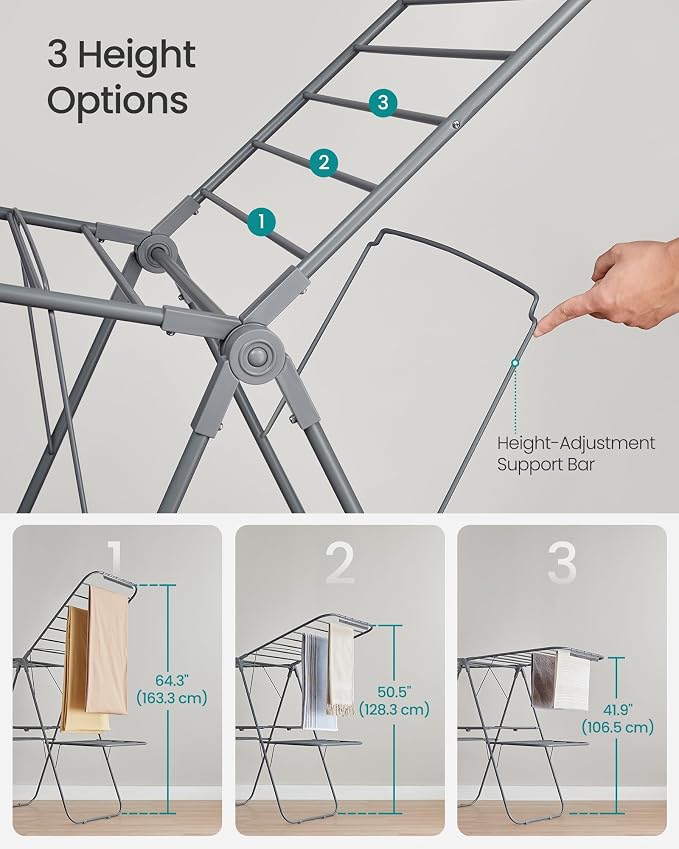 3 Height Options

3

2

1

Height-Adjustment Support Bar

1

64.3"
(163.3 cm)

2

50.5"
(128.3 cm)

3

41.9"
(106.5 cm)