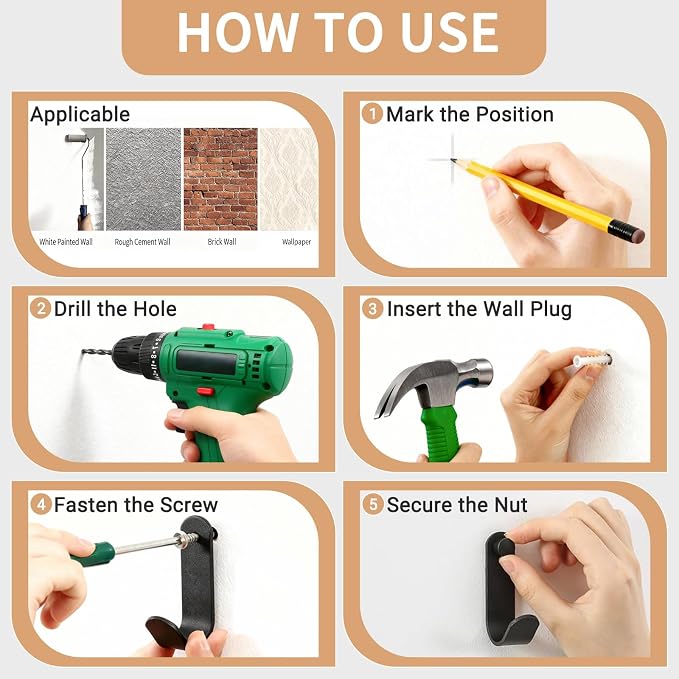 HOW TO USE

Applicable

White Painted Wall
Rough Cement Wall
Brick Wall
Wallpaper

1 Mark the Position

2 Drill the Hole

3 Insert the Wall Plug

4 Fasten the Screw

5 Secure the Nut