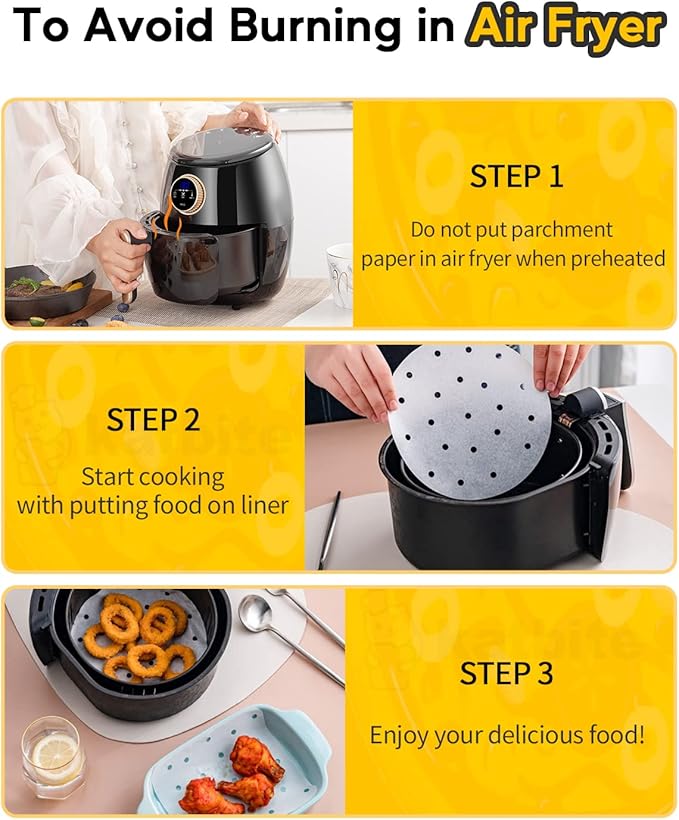 To Avoid Burning in Air Fryer

STEP 1

Do not put parchment paper in air fryer when preheated

STEP 2

Start cooking with putting food on liner

STEP 3

Enjoy your delicious food!