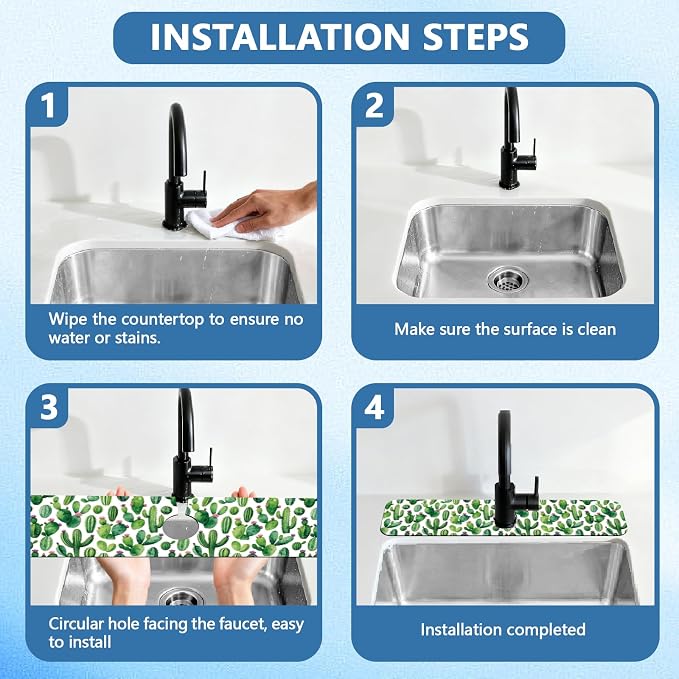 INSTALLATION STEPS

1

Wipe the countertop to ensure no water or stains.

2

Make sure the surface is clean

3

Circular hole facing the faucet, easy to install

4

Installation completed