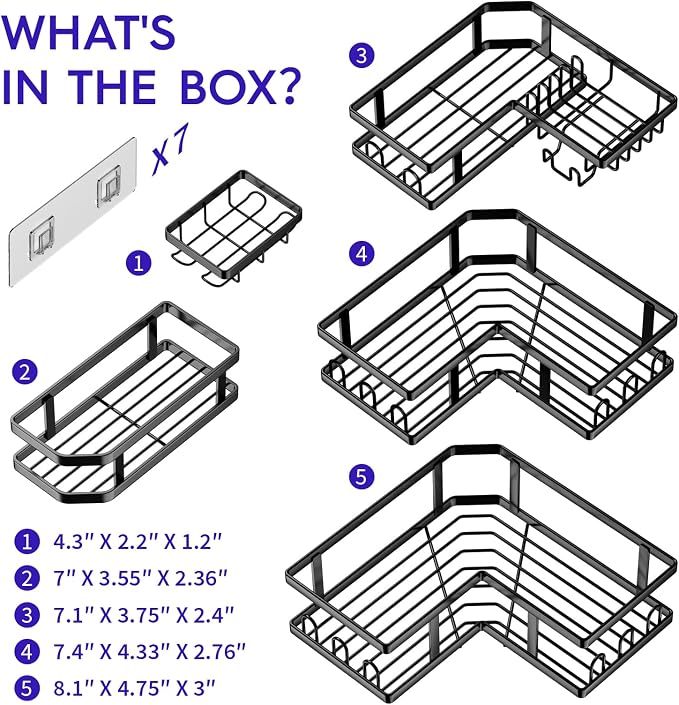 WHAT'S IN THE BOX?

X7

1

2

3

4

5

1 4.3" X 2.2" X 1.2"
2 7" X 3.55" X 2.36"
3 7.1" X 3.75" X 2.4"
4 7.4" X 4.33" X 2.76"
5 8.1" X 4.75" X 3"