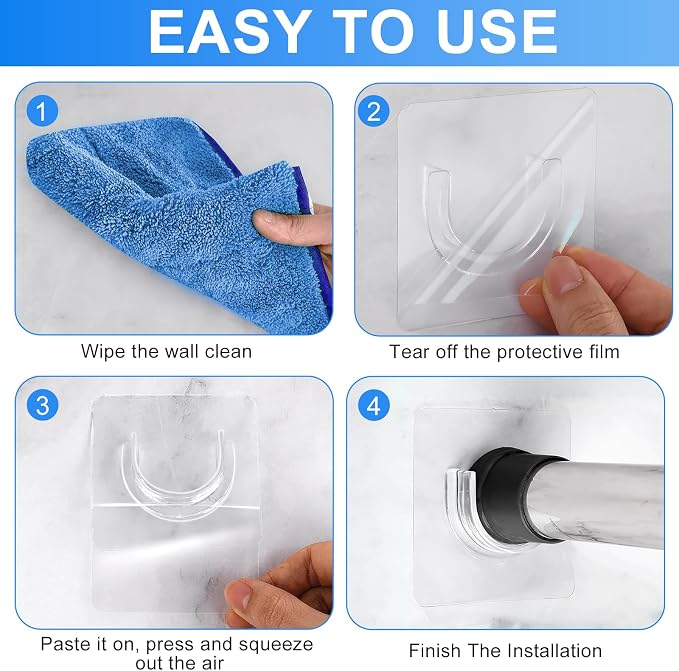 EASY TO USE

1

Wipe the wall clean

2

Tear off the protective film

3

Paste it on, press and squeeze out the air

4

Finish The Installation