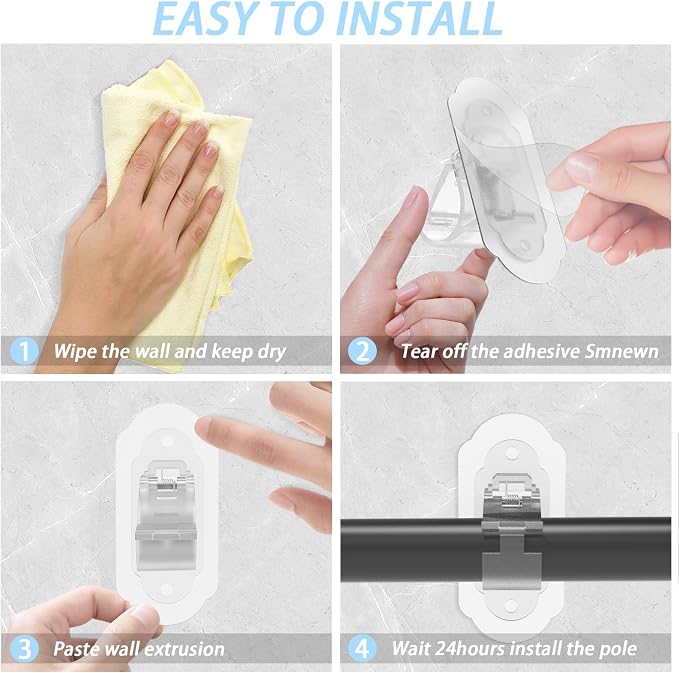 EASY TO INSTALL

1 Wipe the wall and keep dry

2 Tear off the adhesive Smnewn

3 Paste wall extrusion

4 Wait 24hours install the pole