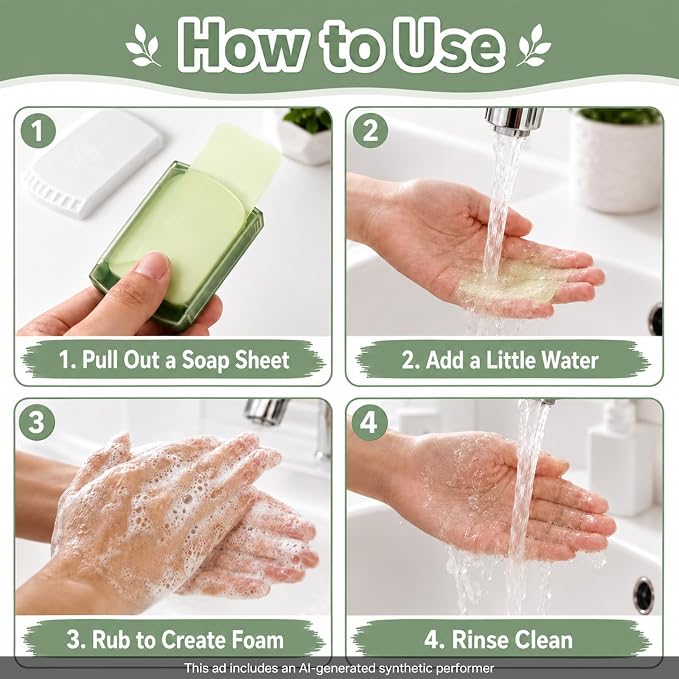 How to Use

1

1. Pull Out a Soap Sheet

2

2. Add a Little Water

3

3. Rub to Create Foam

4

4. Rinse Clean

This ad includes an AI-generated synthetic performer