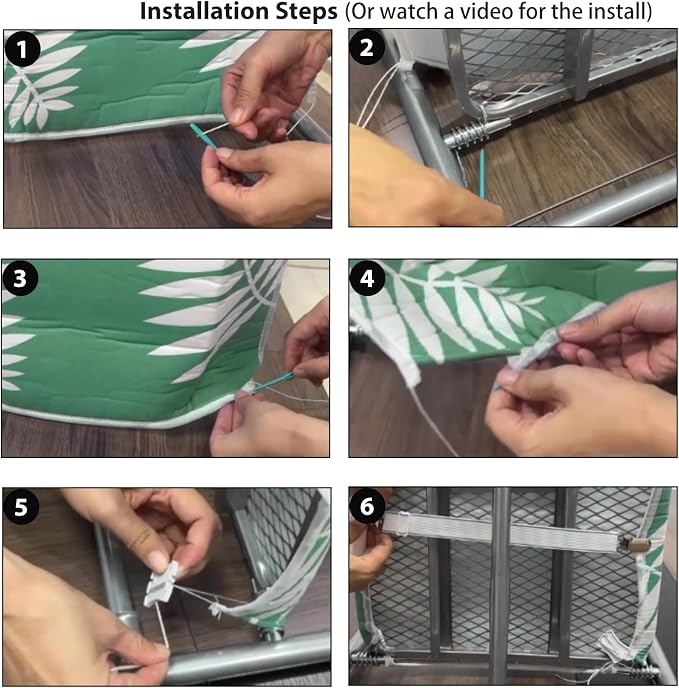 Installation Steps (Or watch a video for the install)

1

2

3

4

5

6