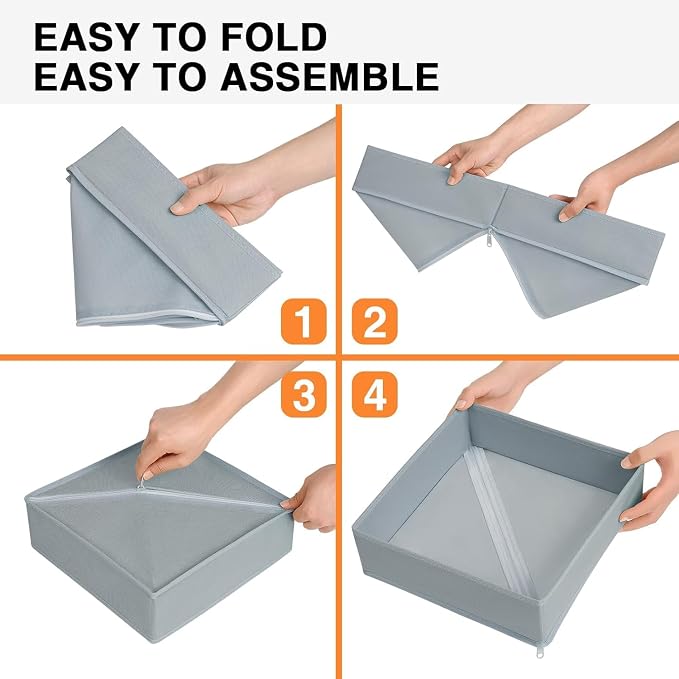 EASY TO FOLD
EASY TO ASSEMBLE

1

2

3

4