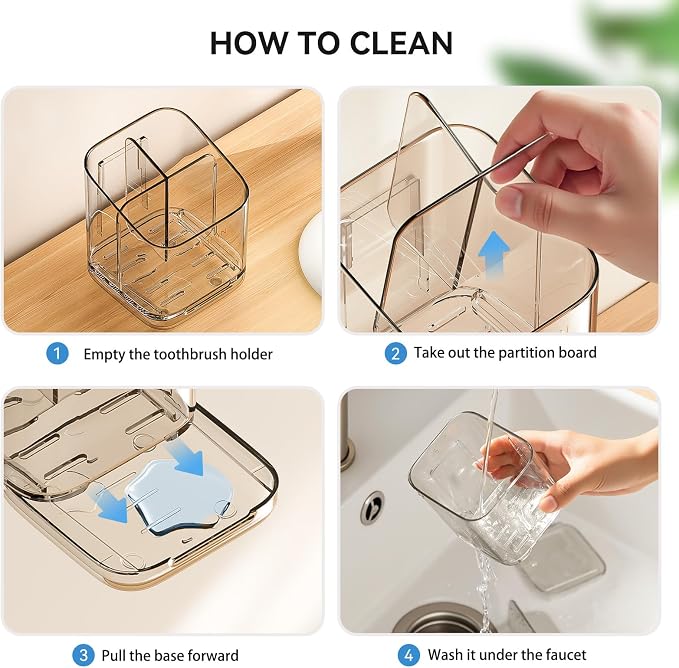 HOW TO CLEAN

1 Empty the toothbrush holder

2 Take out the partition board

3 Pull the base forward

4 Wash it under the faucet