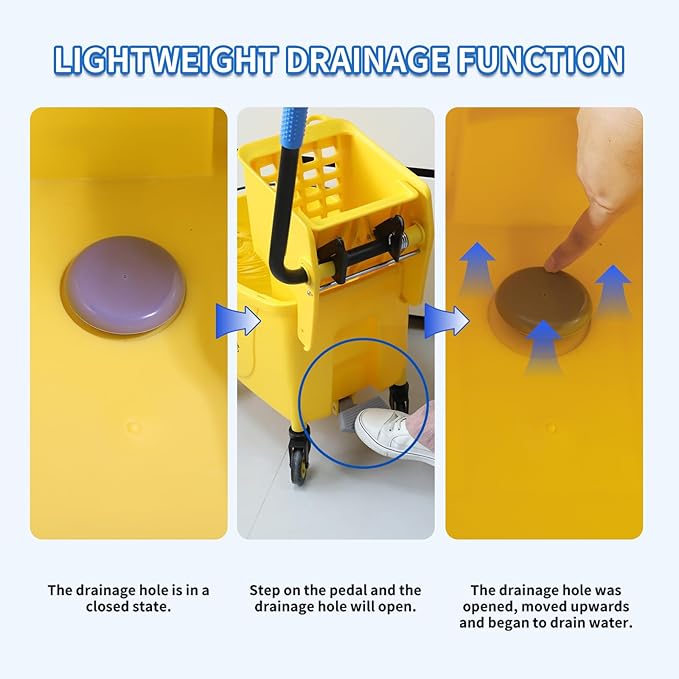 LIGHTWEIGHT DRAINAGE FUNCTION

The drainage hole is in a closed state.

Step on the pedal and the drainage hole will open.

The drainage hole was opened, moved upwards and began to drain water.