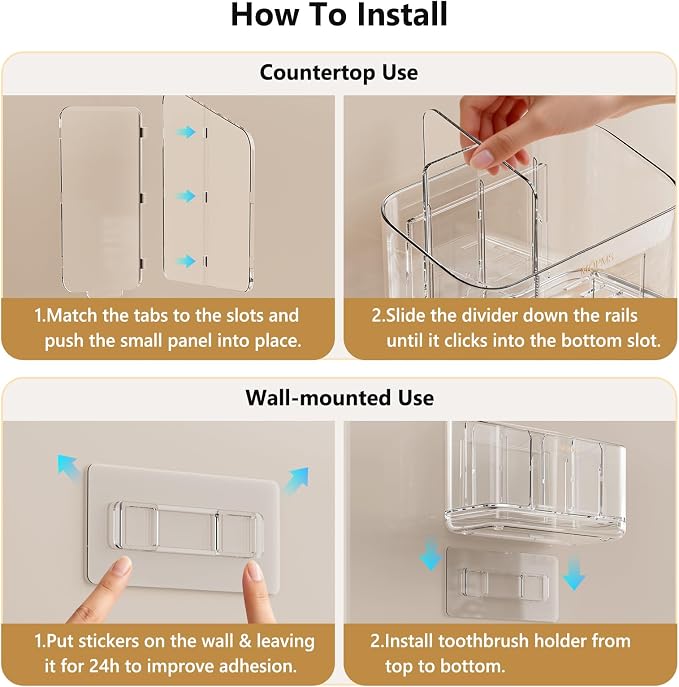 How To Install

Countertop Use

1.Match the tabs to the slots and push the small panel into place.

2.Slide the divider down the rails until it clicks into the bottom slot.

Wall-mounted Use

1.Put stickers on the wall & leaving it for 24h to improve adhesion.

2.Install toothbrush holder from top to bottom.