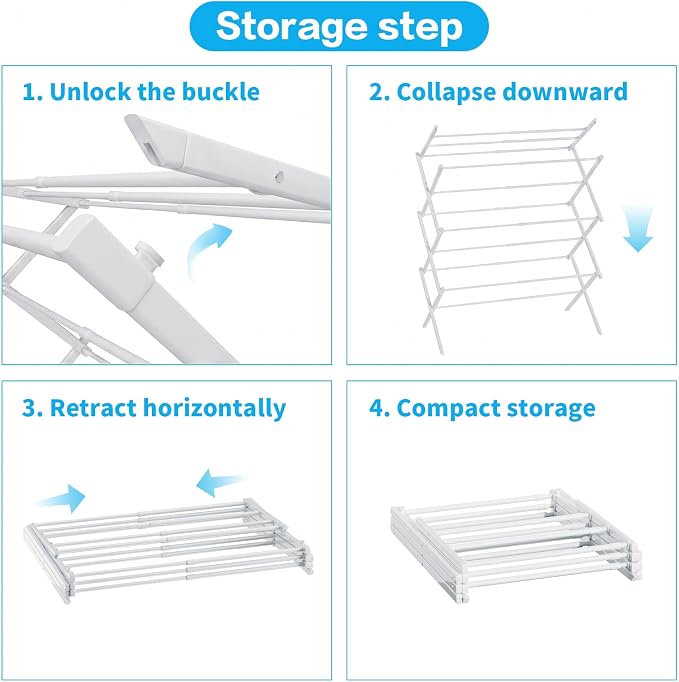 Storage step

1. Unlock the buckle

2. Collapse downward

3. Retract horizontally

4. Compact storage