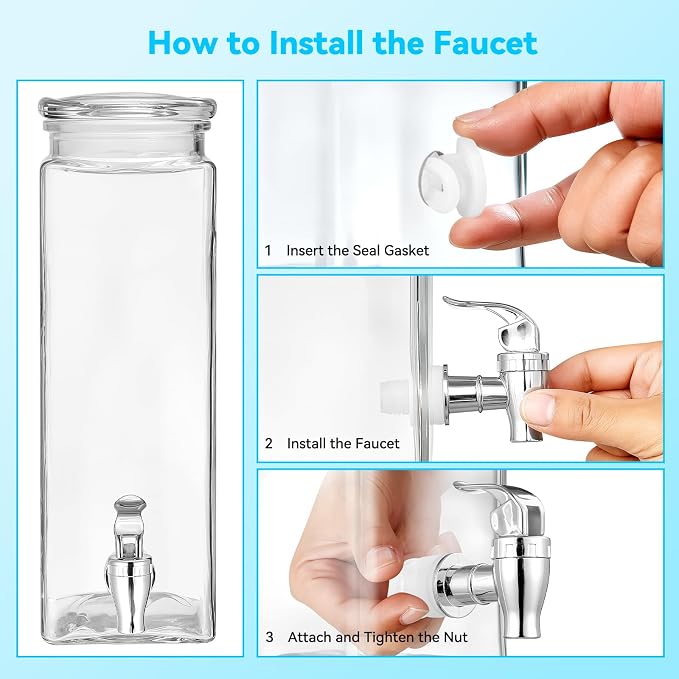 How to Install the Faucet

1 Insert the Seal Gasket

2 Install the Faucet

3 Attach and Tighten the Nut