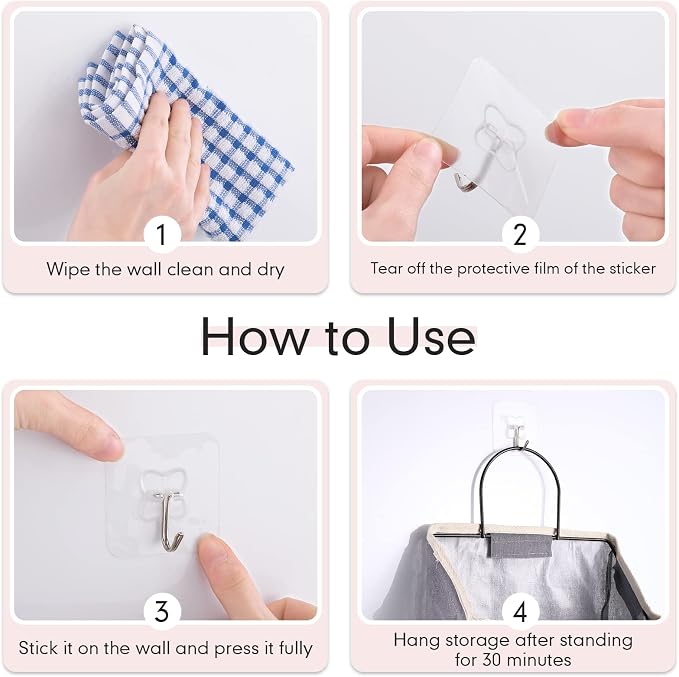 1
Wipe the wall clean and dry

2
Tear off the protective film of the sticker

How to Use

3
Stick it on the wall and press it fully

4
Hang storage after standing for 30 minutes