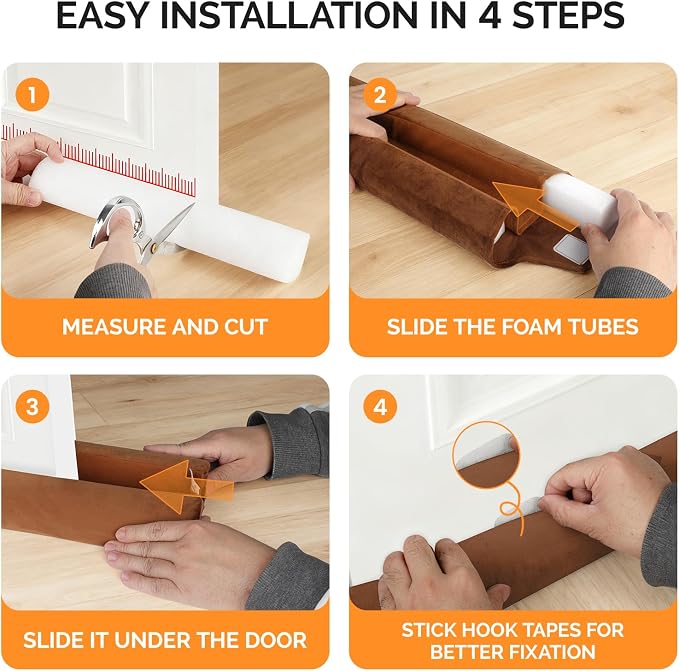 EASY INSTALLATION IN 4 STEPS

1

MEASURE AND CUT

2

SLIDE THE FOAM TUBES

3

SLIDE IT UNDER THE DOOR

4

STICK HOOK TAPES FOR BETTER FIXATION