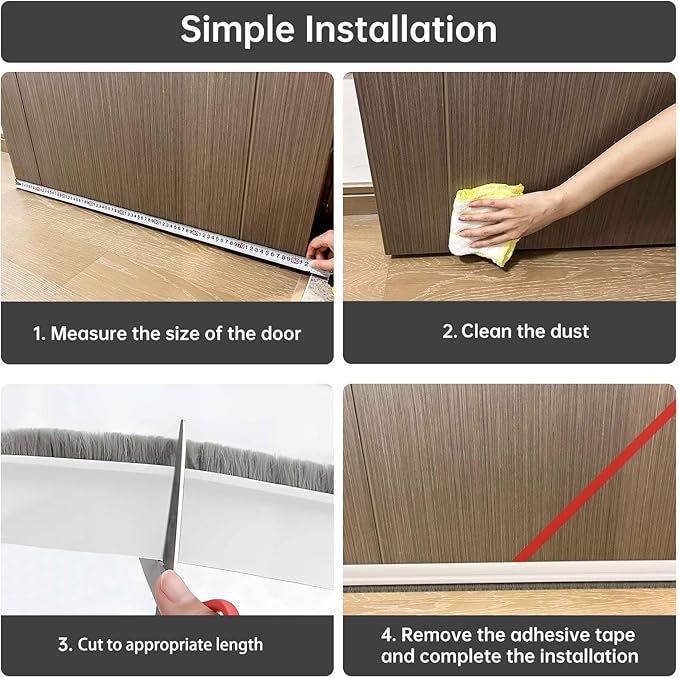 Simple Installation

1. Measure the size of the door

2. Clean the dust

3. Cut to appropriate length

4. Remove the adhesive tape and complete the installation