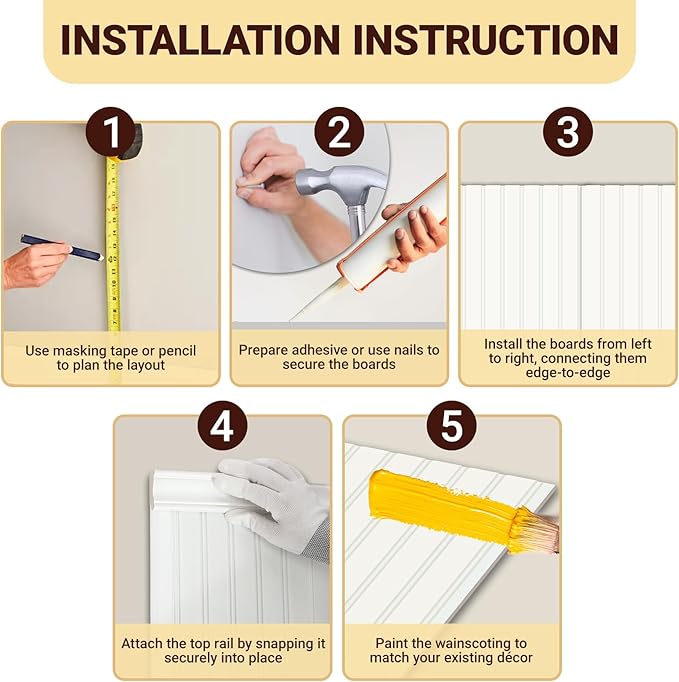 INSTALLATION INSTRUCTION

1

Use masking tape or pencil to plan the layout

2

Prepare adhesive or use nails to secure the boards

3

Install the boards from left to right, connecting them edge-to-edge

4

Attach the top rail by snapping it securely into place

5

Paint the wainscoting to match your existing décor