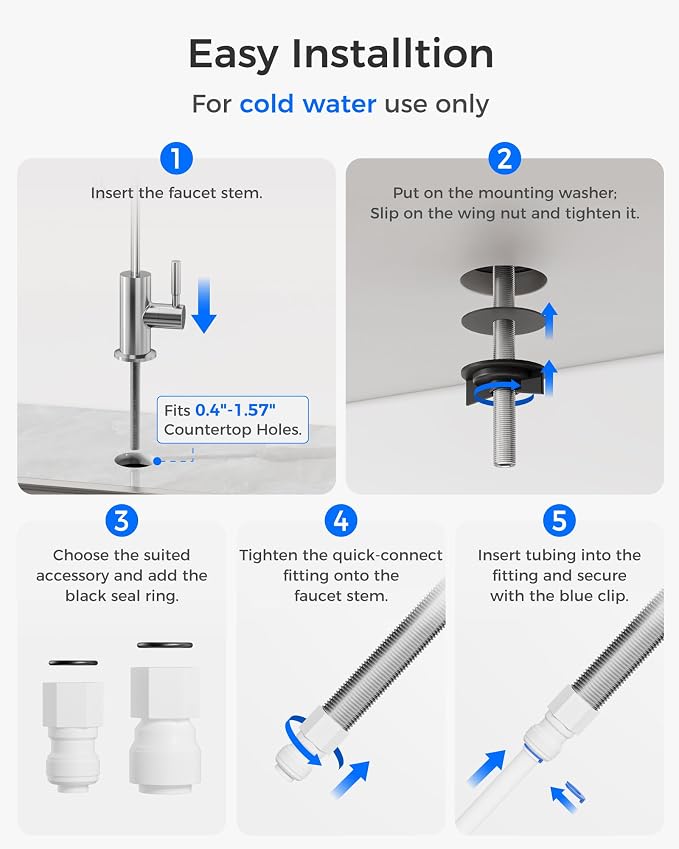 Easy Installtion

For cold water use only

1

Insert the faucet stem.

Fits 0.4"-1.57" Countertop Holes.

2

Put on the mounting washer; Slip on the wing nut and tighten it.

3

Choose the suited accessory and add the black seal ring.

4

Tighten the quick-connect fitting onto the faucet stem.

5

Insert tubing into the fitting and secure with the blue clip.