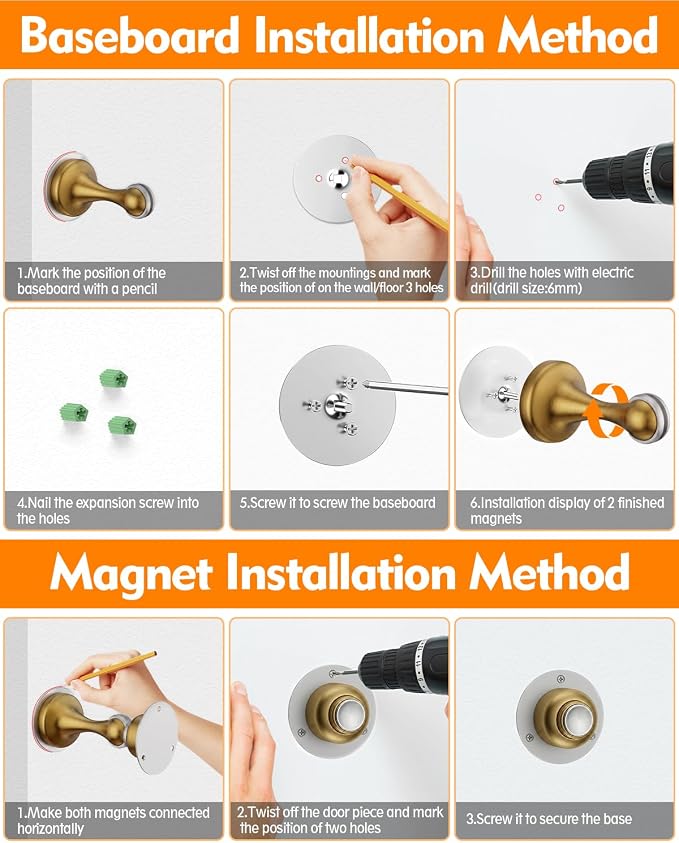 Baseboard Installation Method

1.Mark the position of the baseboard with a pencil

2.Twist off the mountings and mark the position of on the wall/floor 3 holes

3.Drill the holes with electric drill(drill size:6mm)

4.Nail the expansion screw into the holes

5.Screw it to screw the baseboard

6.Installation display of 2 finished magnets

Magnet Installation Method

1.Make both magnets connected horizontally

2.Twist off the door piece and mark the position of two holes

3.Screw it to secure the base