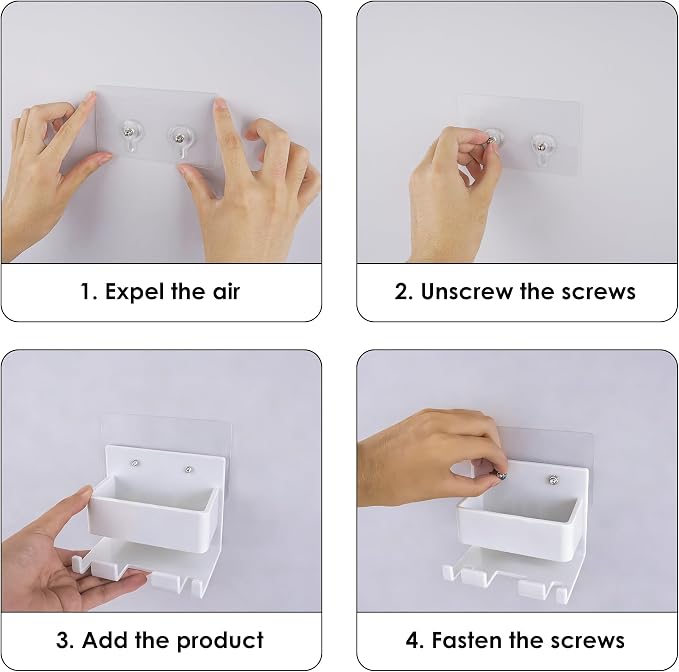 1. Expel the air

2. Unscrew the screws

3. Add the product

4. Fasten the screws