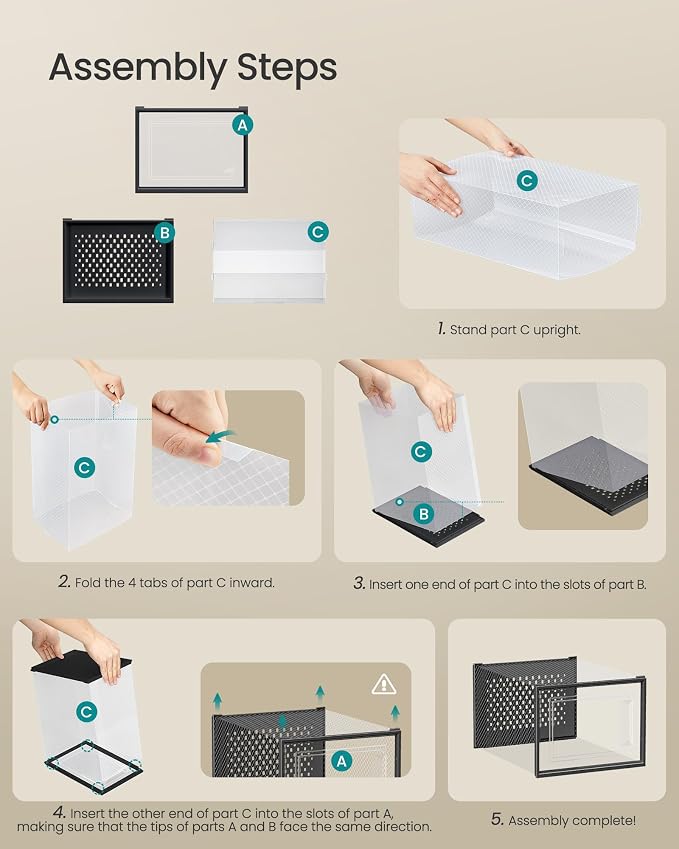 Assembly Steps

A

B

C

C

1. Stand part C upright.

C

2. Fold the 4 tabs of part C inward.

C

B

3. Insert one end of part C into the slots of part B.

C

A

4. Insert the other end of part C into the slots of part A, making sure that the tips of parts A and B face the same direction.

5. Assembly complete!