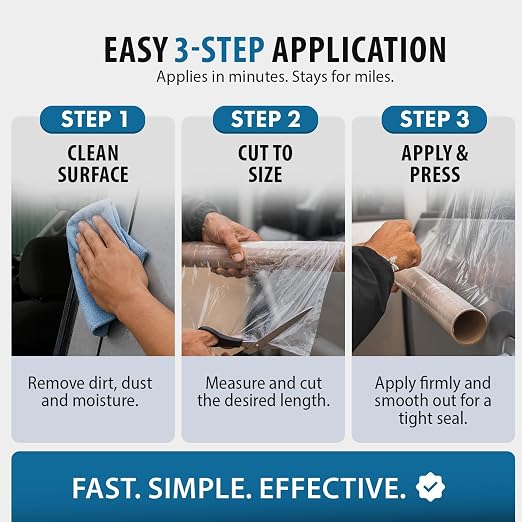 EASY 3-STEP APPLICATION
Applies in minutes. Stays for miles.

STEP 1
CLEAN SURFACE
Remove dirt, dust and moisture.

STEP 2
CUT TO SIZE
Measure and cut the desired length.

STEP 3
APPLY & PRESS
Apply firmly and smooth out for a tight seal.

FAST. SIMPLE. EFFECTIVE.