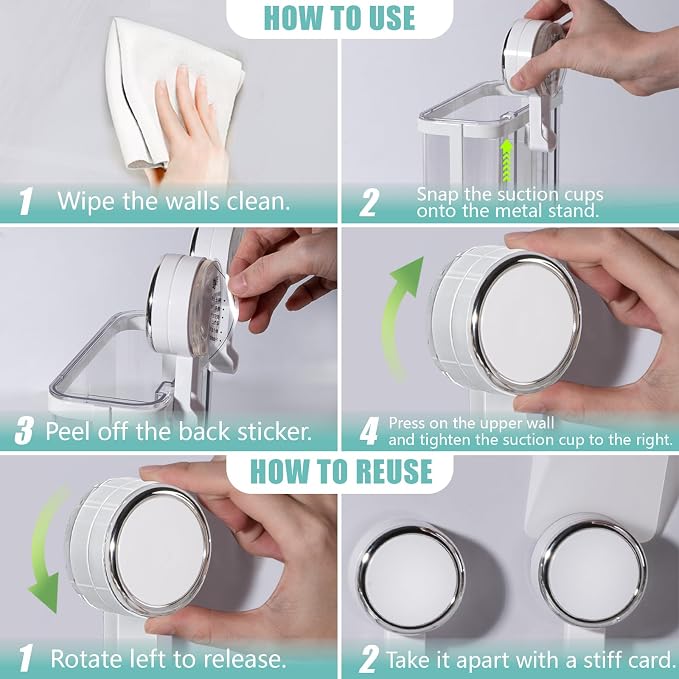 HOW TO USE

1 Wipe the walls clean.

2 Snap the suction cups onto the metal stand.

3 Peel off the back sticker.

4 Press on the upper wall and tighten the suction cup to the right.

HOW TO REUSE

1 Rotate left to release.

2 Take it apart with a stiff card.