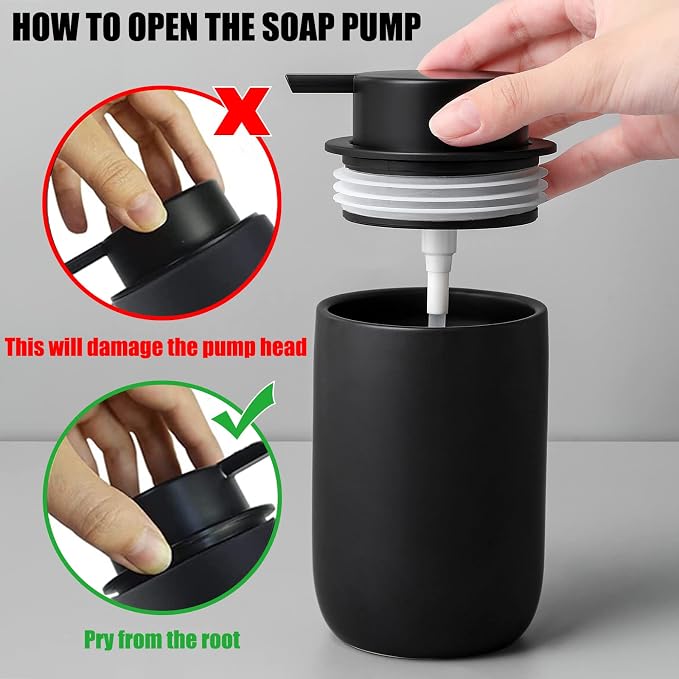 HOW TO OPEN THE SOAP PUMP

This will damage the pump head

Pry from the root