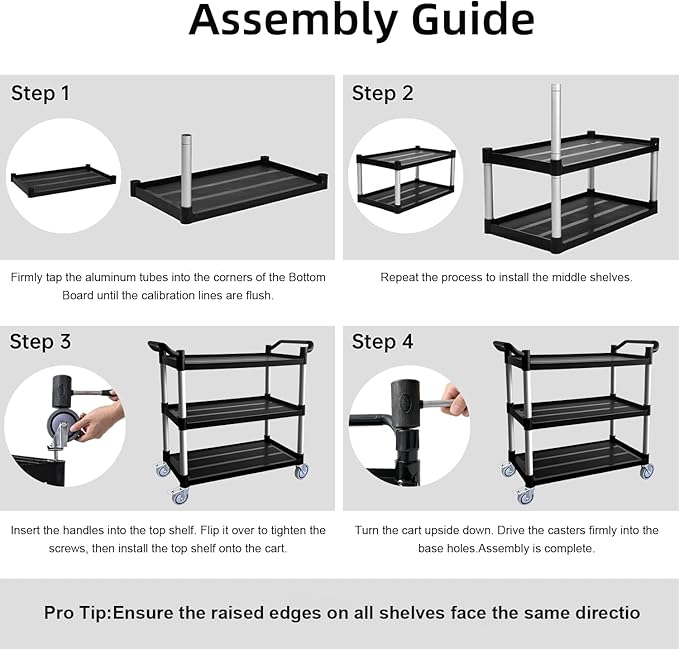 Assembly Guide

Step 1

Firmly tap the aluminum tubes into the corners of the Bottom Board until the calibration lines are flush.

Step 2

Repeat the process to install the middle shelves.

Step 3

Insert the handles into the top shelf. Flip it over to tighten the screws, then install the top shelf onto the cart.

Step 4

Turn the cart upside down. Drive the casters firmly into the base holes.Assembly is complete.

Pro Tip:Ensure the raised edges on all shelves face the same directio