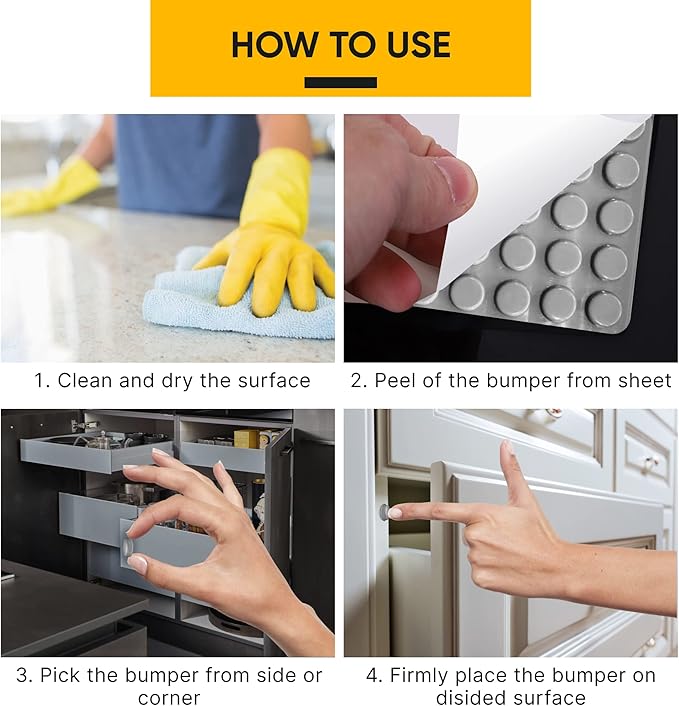 HOW TO USE

1. Clean and dry the surface

2. Peel of the bumper from sheet

3. Pick the bumper from side or corner

4. Firmly place the bumper on disided surface