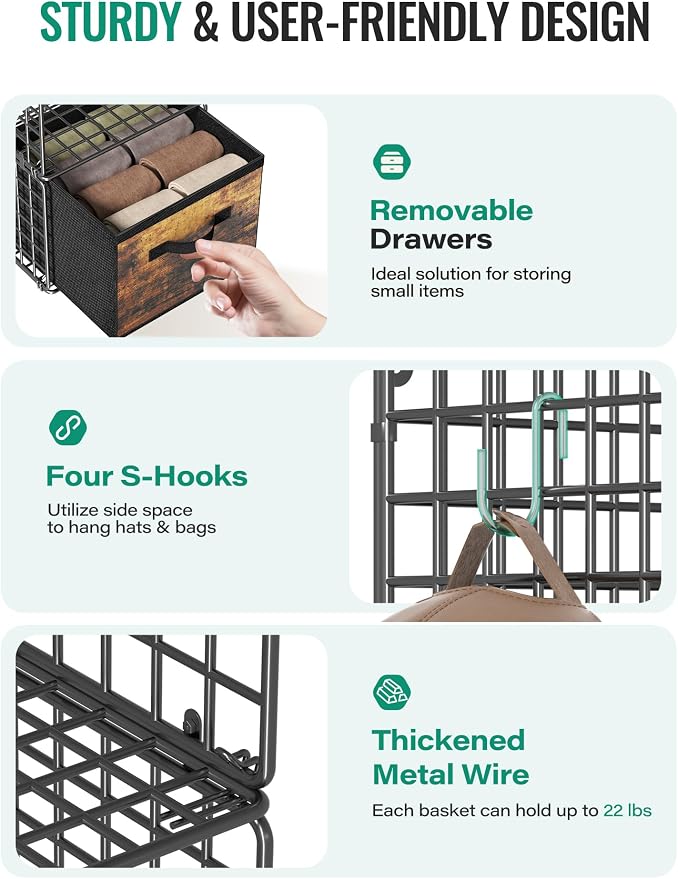 STURDY & USER-FRIENDLY DESIGN

Removable Drawers

Ideal solution for storing small items

Four S-Hooks

Utilize side space to hang hats & bags

Thickened Metal Wire

Each basket can hold up to 22 lbs