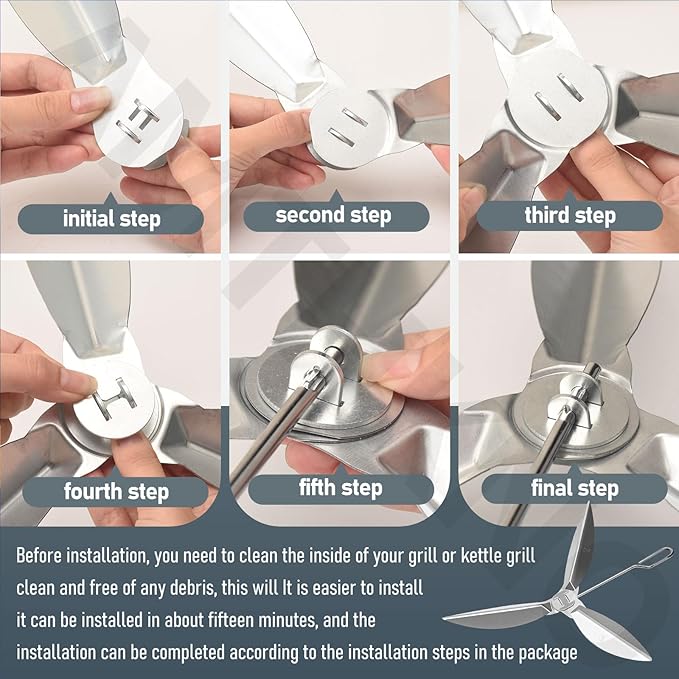 initial step

second step

third step

fourth step

fifth step

final step

Before installation, you need to clean the inside of your grill or kettle grill clean and free of any debris, this will It is easier to install it can be installed in about fifteen minutes, and the installation can be completed according to the installation steps in the package