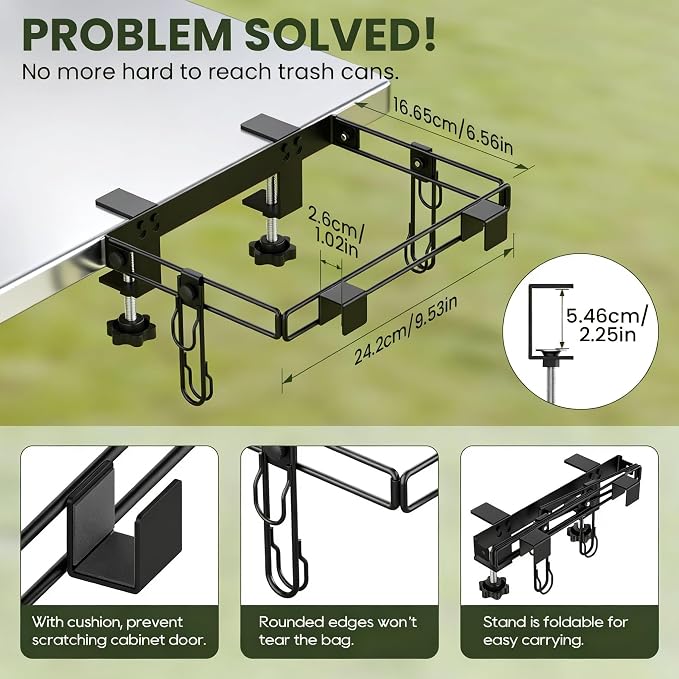 PROBLEM SOLVED!
No more hard to reach trash cans.

16.65cm/6.56in

2.6cm/ 1.02in

24.2cm/9.53in

5.46cm/ 2.25in

With cushion, prevent scratching cabinet door.

Rounded edges won't tear the bag.

Stand is foldable for easy carrying.