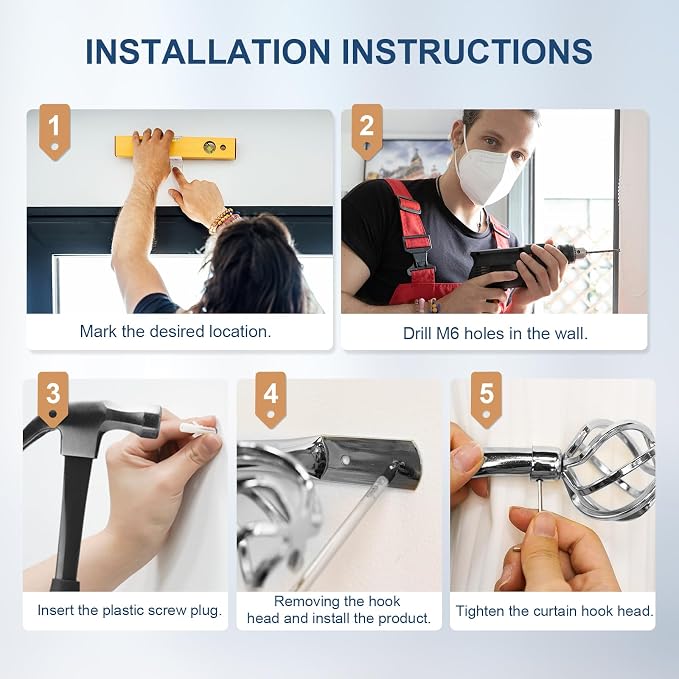 INSTALLATION INSTRUCTIONS

1

Mark the desired location.

2

Drill M6 holes in the wall.

3

Insert the plastic screw plug.

4

Removing the hook head and install the product.

5

Tighten the curtain hook head.