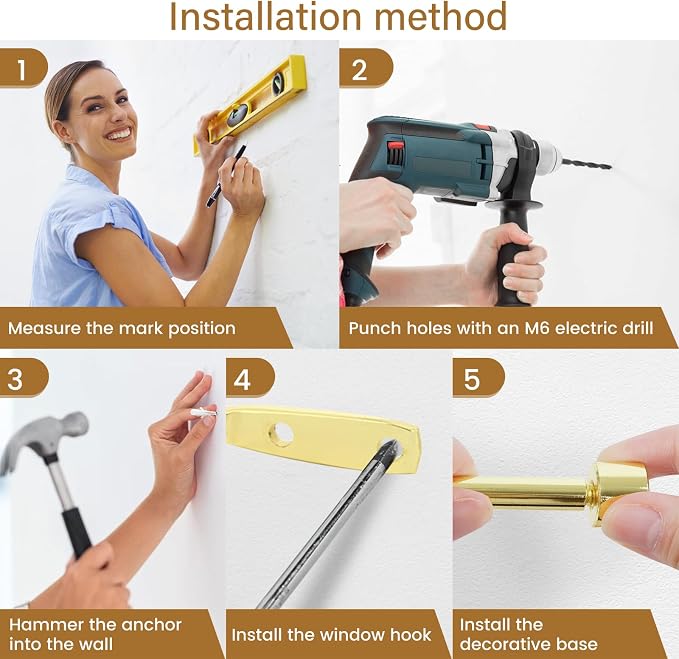 Installation method

1

Measure the mark position

2

Punch holes with an M6 electric drill

3

Hammer the anchor into the wall

4

Install the window hook

5

Install the decorative base