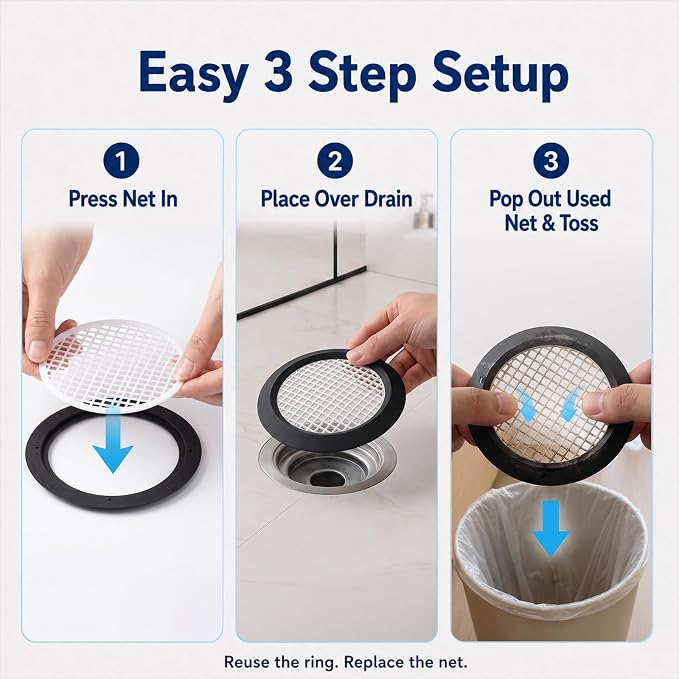 Easy 3 Step Setup

1
Press Net In

2
Place Over Drain

3
Pop Out Used Net & Toss

Reuse the ring. Replace the net.