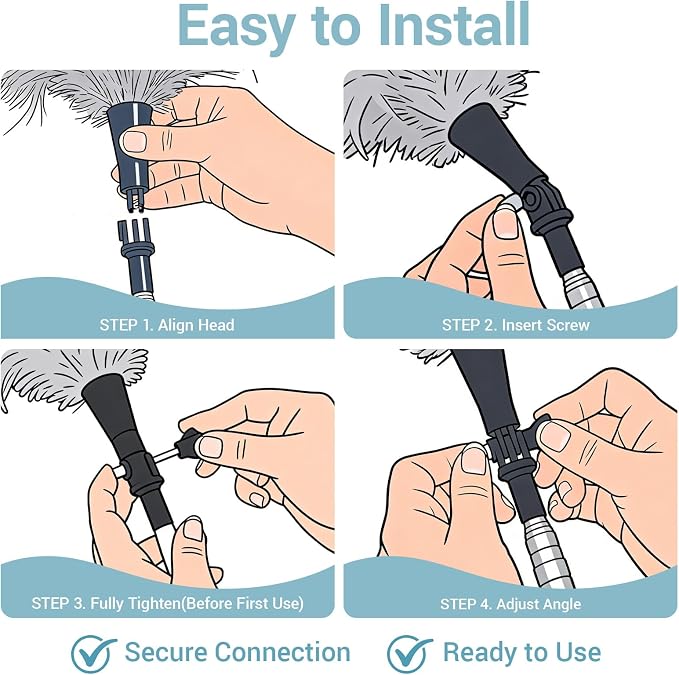 Easy to Install

STEP 1. Align Head

STEP 2. Insert Screw

STEP 3. Fully Tighten(Before First Use)

STEP 4. Adjust Angle

Secure Connection

Ready to Use