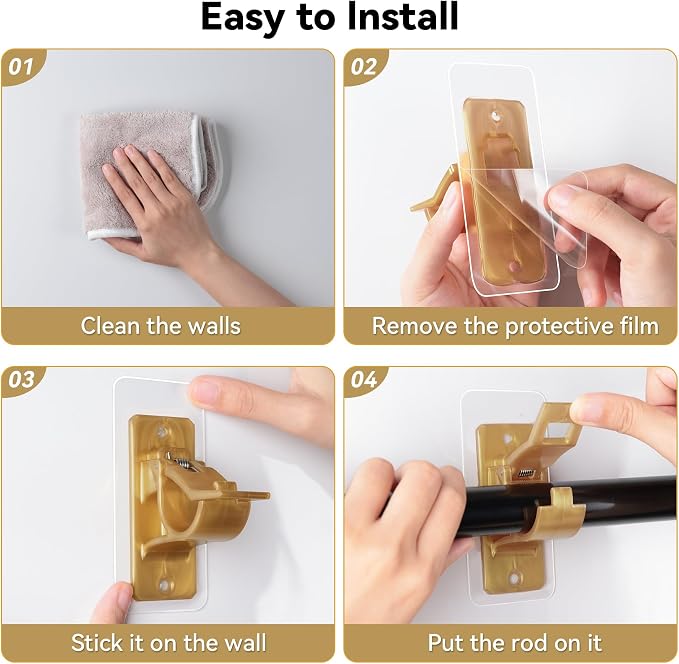 Easy to Install

01
Clean the walls

02
Remove the protective film

03
Stick it on the wall

04
Put the rod on it