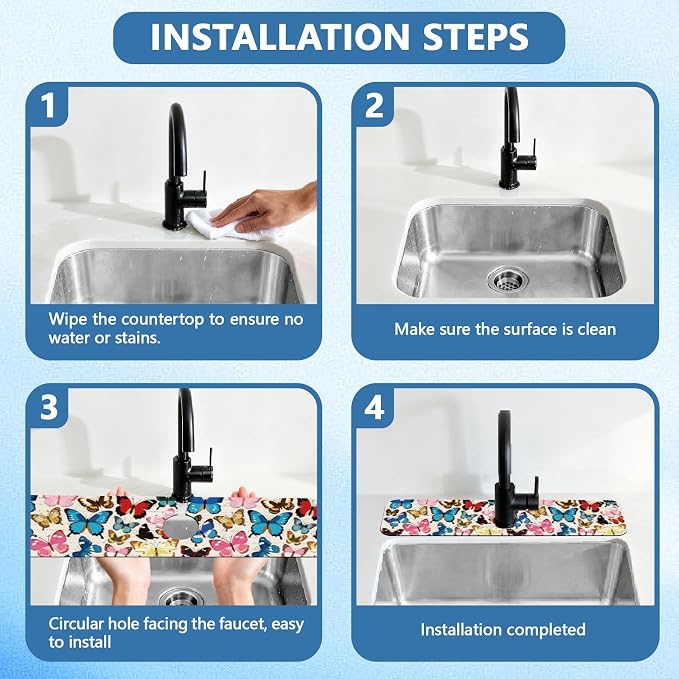 INSTALLATION STEPS

1

Wipe the countertop to ensure no water or stains.

2

Make sure the surface is clean

3

Circular hole facing the faucet, easy to install

4

Installation completed