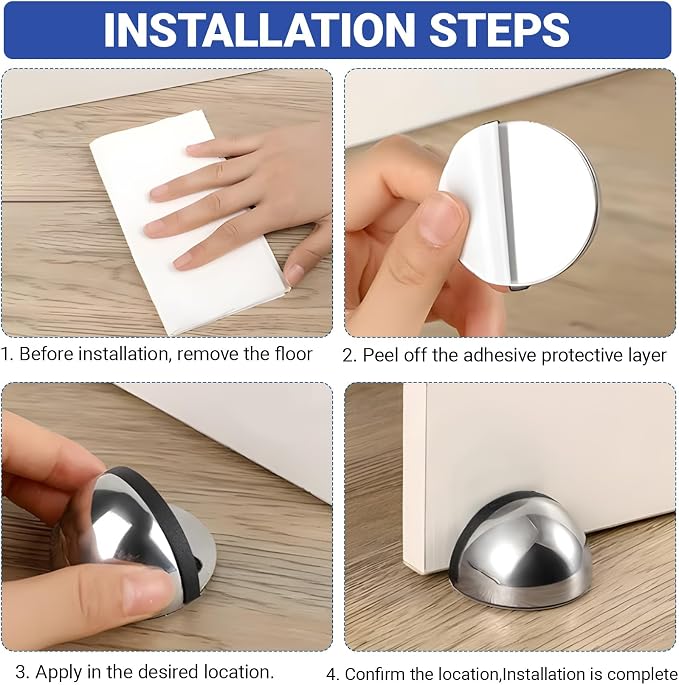 INSTALLATION STEPS

1. Before installation, remove the floor

2. Peel off the adhesive protective layer

3. Apply in the desired location.

4. Confirm the location,Installation is complete